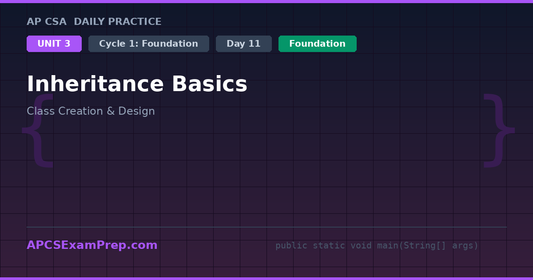 AP CSA DAILY PRACTICE

UNIT 3 Cycle 1: Foundation Day 11 Foundation

Inheritance Basics

Class Creation & Design

{ }

APCSExamPrep.com

public static void main(String[] args)