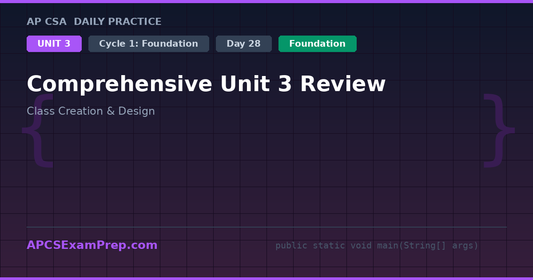 AP CSA DAILY PRACTICE

UNIT 3 Cycle 1: Foundation Day 28 Foundation

Comprehensive Unit 3 Review

Class Creation & Design

{ }

APCSExamPrep.com

public static void main(String[] args)