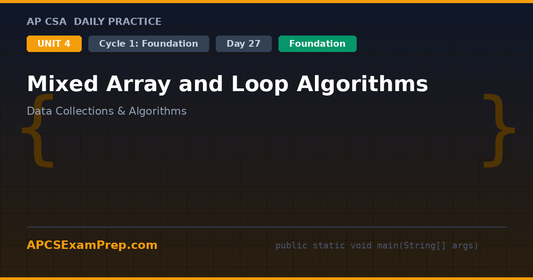 AP CSA DAILY PRACTICE

UNIT 4 Cycle 1: Foundation Day 27 Foundation

Mixed Array and Loop Algorithms

Data Collections & Algorithms

{ }

APCSExamPrep.com

public static void main(String[] args)